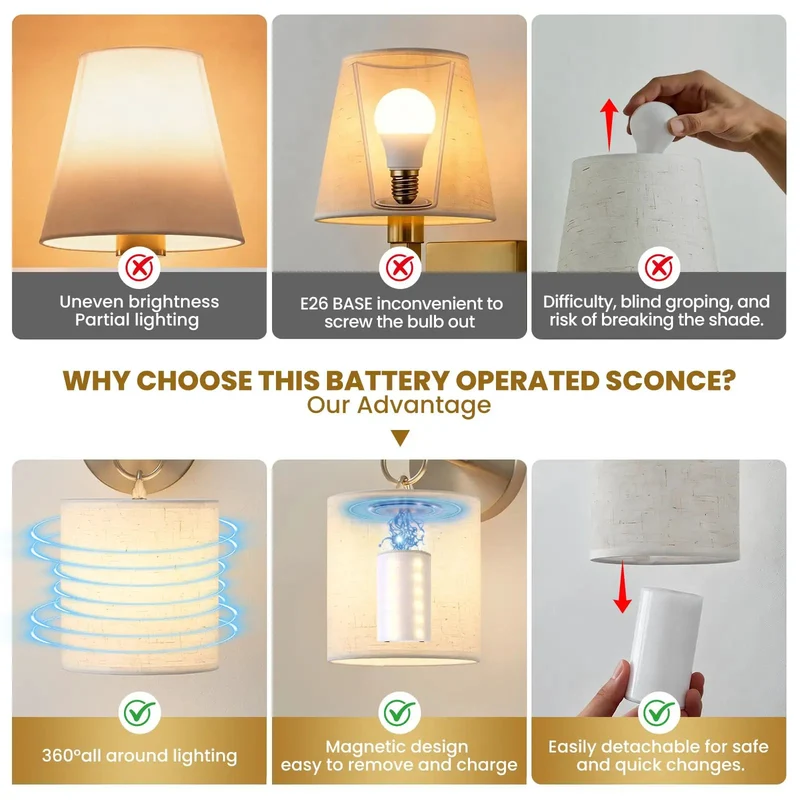 Uneven brightness
Partial lighting

E26 BASE inconvenient to
screw the bulb out

Difficulty, blind groping, and
risk of breaking the shade.

WHY CHOOSE THIS BATTERY OPERATED SCONCE?
Our Advantage

360°all around lighting

Magnetic design
easy to remove and charge

Easily detachable for safe
and quick changes.